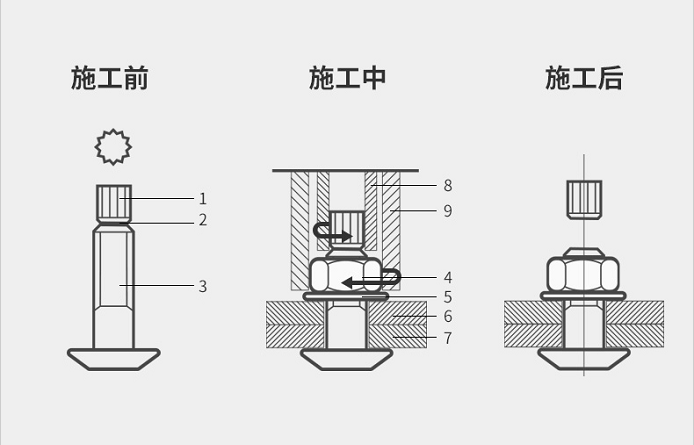 施工前

1
2
3

施工中

8
9
4
5
6
7

施工后